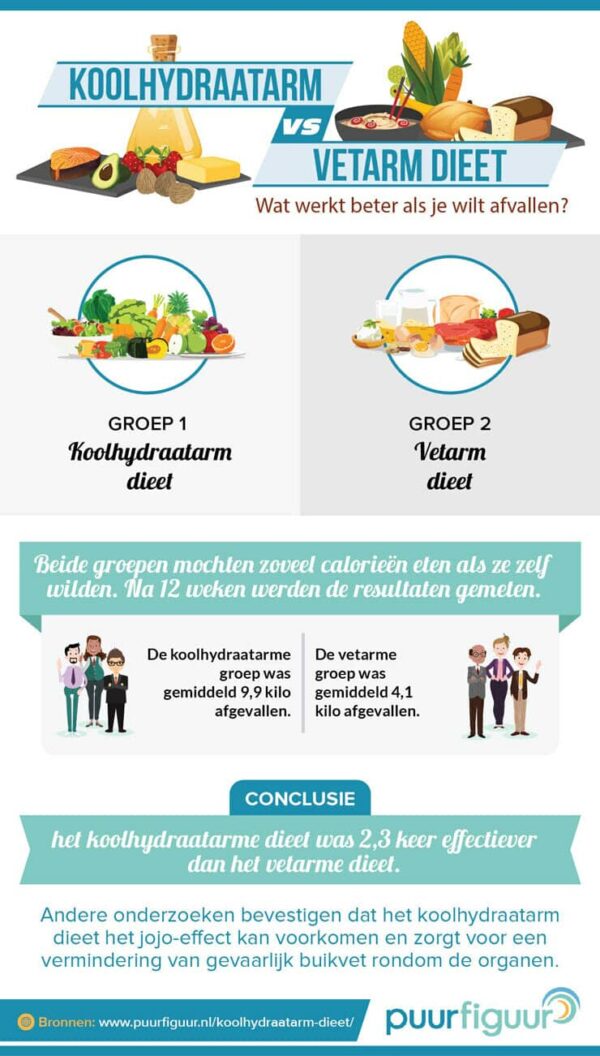 KOOLHYDRAATARM
VS
VETARM DIEET
Wat werkt beter als je wilt afvallen?

GROEP 1
Koolhydraatarm dieet

GROEP 2
Vetarm dieet

Beide groepen mochten zoveel calorieën eten als ze zelf wilden. Na 12 weken werden de resultaten gemeten.

De koolhydraatarme groep was gemiddeld 9,9 kilo afgevallen.

De vetarme groep was gemiddeld 4,1 kilo afgevallen.

CONCLUSIE

het koolhydraatarme dieet was 2,3 keer effectiever dan het vetarme dieet.

Andere onderzoeken bevestigen dat het koolhydraatarm dieet het jojo-effect kan voorkomen en zorgt voor een vermindering van gevaarlijk buikvet rondom de organen.

Bronnen: www.puurfiguur.nl/koolhydraatarm-dieet/

puurfiguur